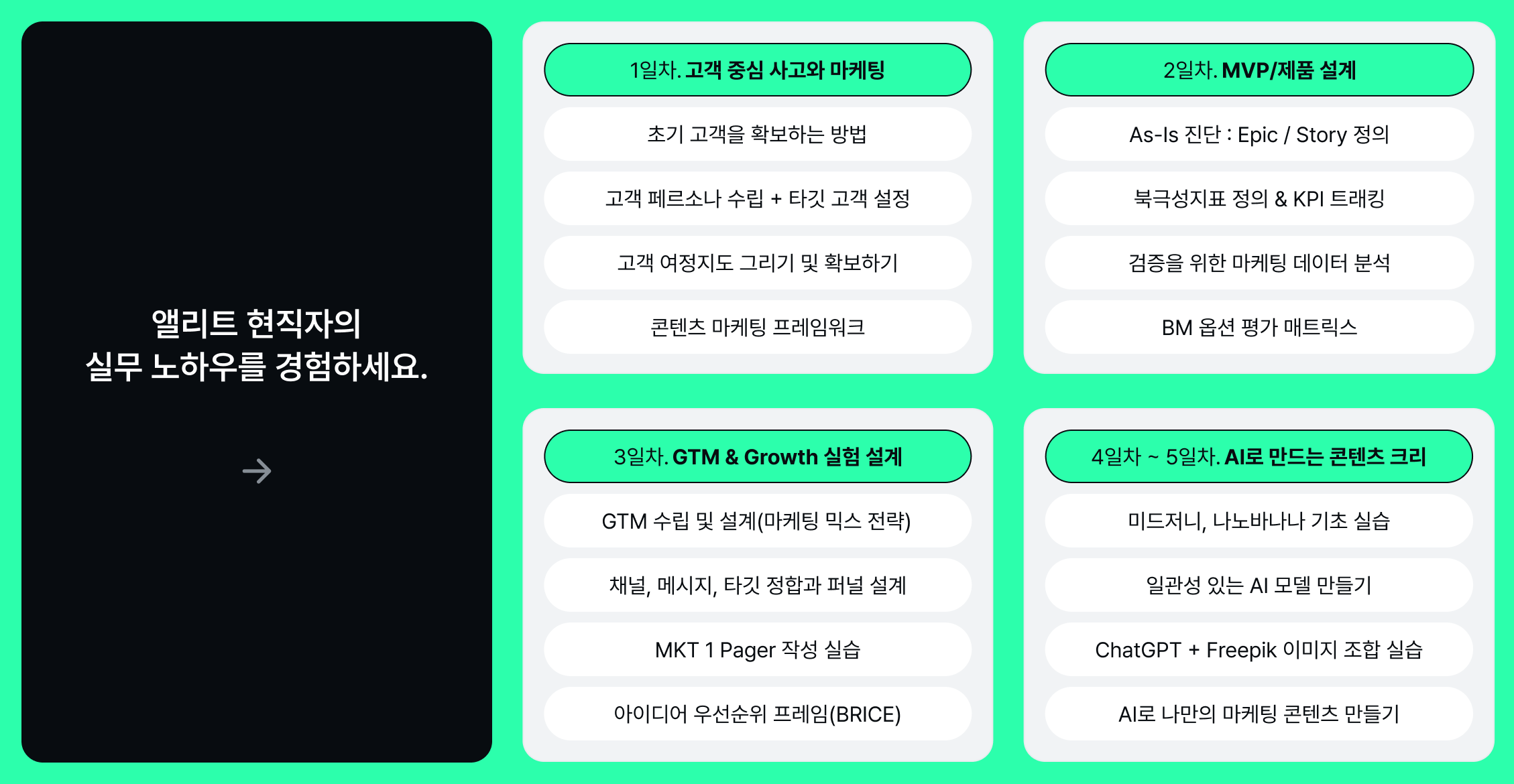 앨리트 현직자의
실무 노하우를 경험하세요.

→

1일차. 고객 중심 사고와 마케팅

초기 고객을 확보하는 방법

고객 페르소나 수립 + 타깃 고객 설정

고객 여정지도 그리기 및 확보하기

콘텐츠 마케팅 프레임워크

2일차. MVP/제품 설계

As-Is 진단 : Epic / Story 정의

북극성지표 정의 & KPI 트래킹

검증을 위한 마케팅 데이터 분석

BM 옵션 평가 매트릭스

3일차. GTM & Growth 실험 설계

GTM 수립 및 설계(마케팅 믹스 전략)

채널, 메시지, 타깃 정합과 퍼널 설계

MKT 1 Pager 작성 실습

아이디어 우선순위 프레임(BRICE)

4일차 ~ 5일차. AI로 만드는 콘텐츠 크리

미드저니, 나노바나나 기초 실습

일관성 있는 AI 모델 만들기

ChatGPT + Freepik 이미지 조합 실습

AI로 나만의 마케팅 콘텐츠 만들기